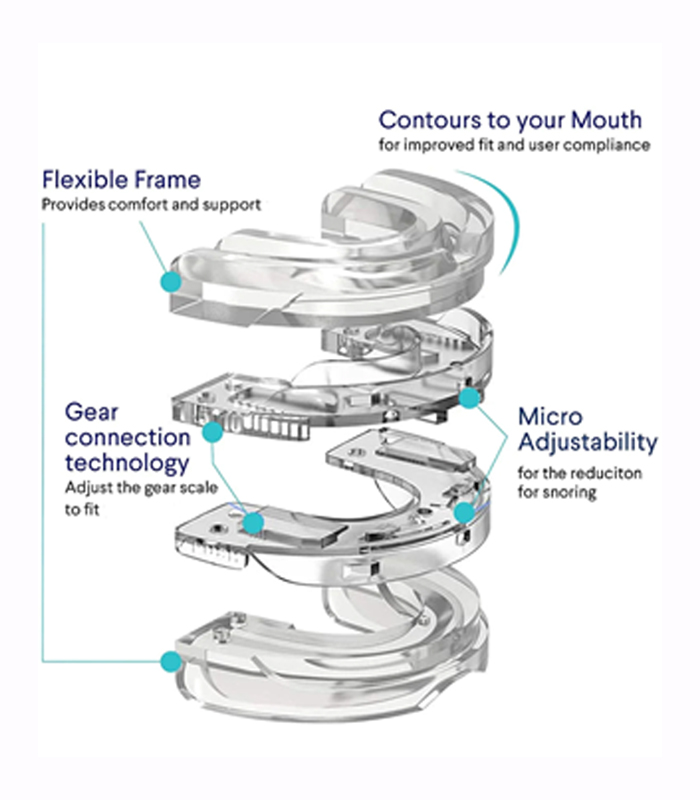 Contours to your Mouth
for improved fit and user compliance

Flexible Frame
Provides comfort and support

Gear connection technology
Adjust the gear scale to fit

Micro Adjustability
for the reduciton for snoring