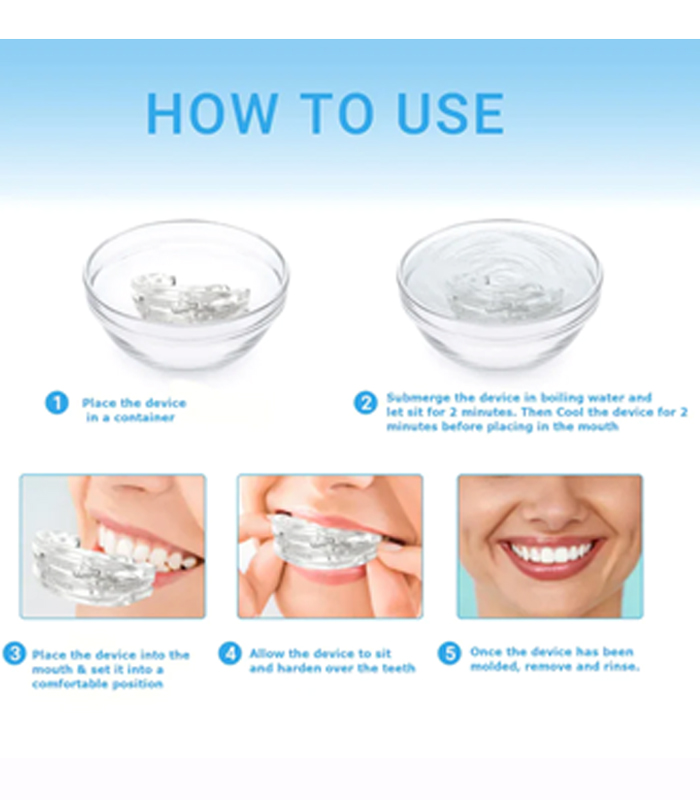 HOW TO USE

1 Place the device in a container

2 Submerge the device in boiling water and let sit for 2 minutes. Then Cool the device for 2 minutes before placing in the mouth

3 Place the device into the mouth & set it into a comfortable position

4 Allow the device to sit and harden over the teeth

5 Once the device has been molded, remove and rinse.